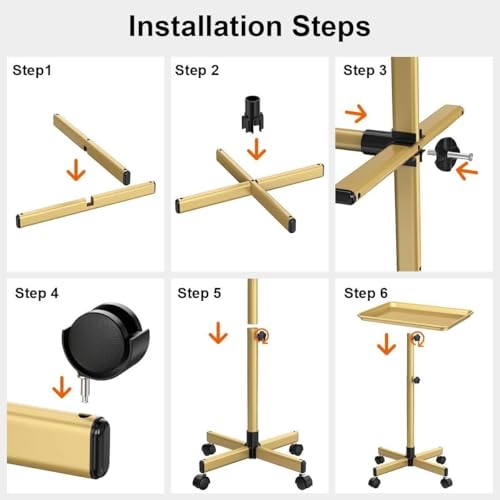 Installation Steps

Step1

Step 2

Step 3

Step 4

Step 5

Step 6