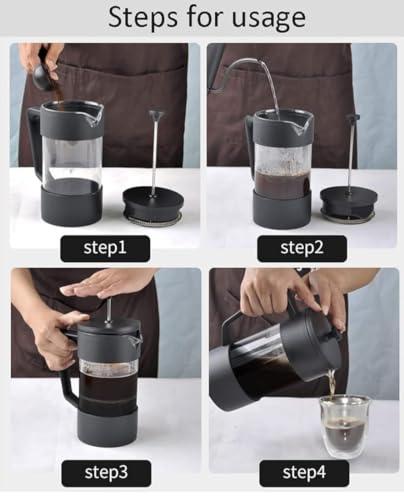 Steps for usage

step1

step2

step3

step4