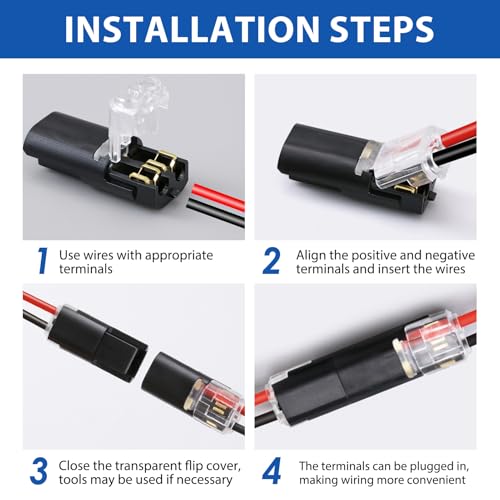 INSTALLATION STEPS

1 Use wires with appropriate terminals

2 Align the positive and negative terminals and insert the wires

3 Close the transparent flip cover, tools may be used if necessary

4 The terminals can be plugged in, making wiring more convenient