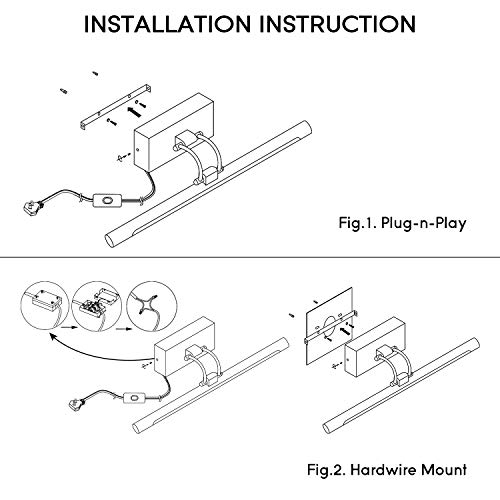 INSTALLATION INSTRUCTION

Fig.1. Plug-n-Play

Fig.2. Hardwire Mount