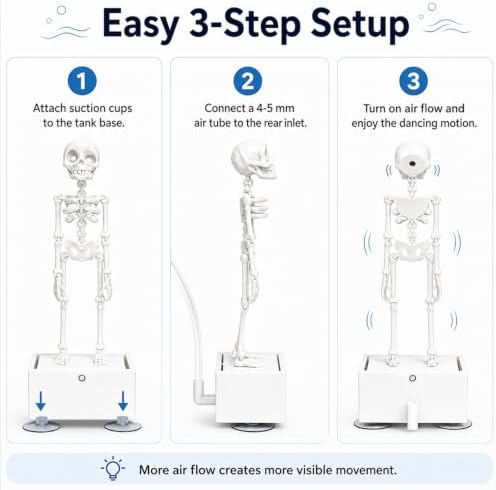 Easy 3-Step Setup

1
Attach suction cups to the tank base.

2
Connect a 4-5 mm air tube to the rear inlet.

3
Turn on air flow and enjoy the dancing motion.

More air flow creates more visible movement.