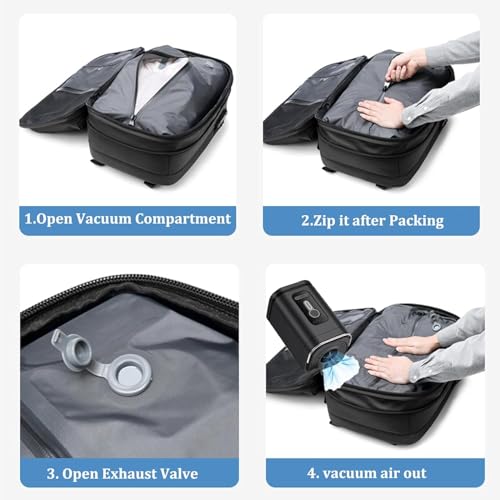 1.Open Vacuum Compartment

2.Zip it after Packing

3. Open Exhaust Valve

4. vacuum air out