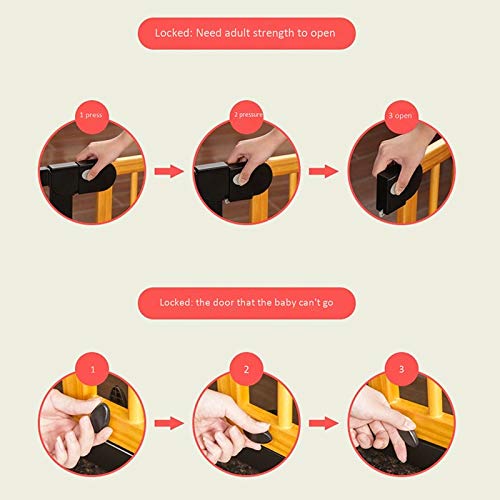 Locked: Need adult strength to open

1 press

2 pressure

3 open

Locked: the door that the baby can't go

1

2

3