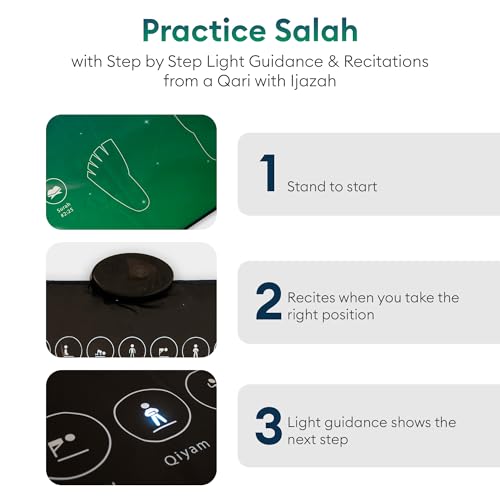 Practice Salah

with Step by Step Light Guidance & Recitations from a Qari with Ijazah

Surah #2:25

1 Stand to start

2 Recites when you take the right position

Qiyam

3 Light guidance shows the next step