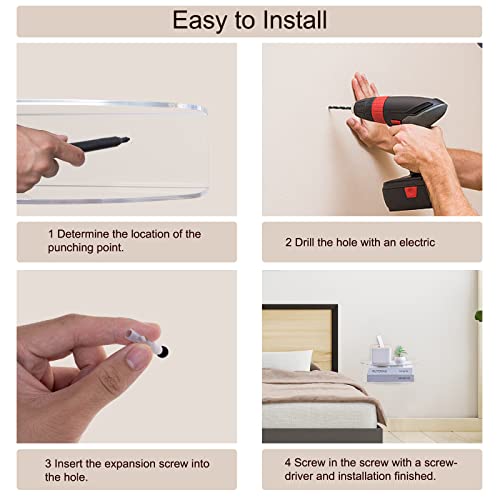 Easy to Install

1 Determine the location of the punching point.

2 Drill the hole with an electric

3 Insert the expansion screw into the hole.

4 Screw in the screw with a screwdriver and installation finished.