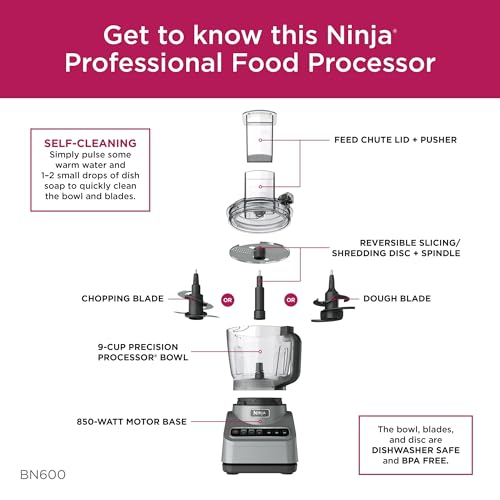 Get to know this Ninja®
Professional Food Processor

SELF-CLEANING
Simply pulse some warm water and 1–2 small drops of dish soap to quickly clean the bowl and blades.

FEED CHUTE LID + PUSHER

REVERSIBLE SLICING/
SHREDDING DISC + SPINDLE

CHOPPING BLADE

OR

OR

DOUGH BLADE

9-CUP PRECISION
PROCESSOR® BOWL

Ninja

850-WATT MOTOR BASE

The bowl, blades, and disc are DISHWASHER SAFE and BPA FREE.

BN600