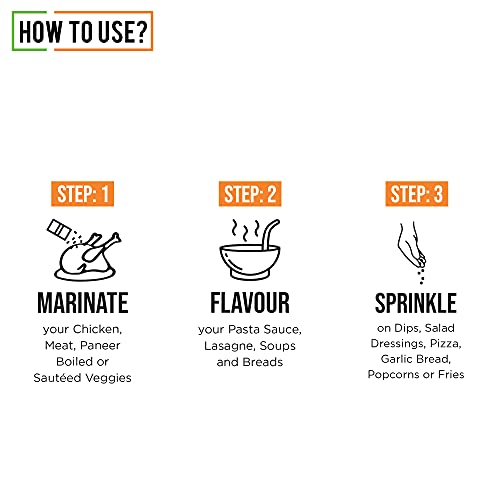 HOW TO USE?

STEP: 1

MARINATE

your Chicken, Meat, Paneer Boiled or Sautéed Veggies

STEP: 2

FLAVOUR

your Pasta Sauce, Lasagne, Soups and Breads

STEP: 3

SPRINKLE

on Dips, Salad Dressings, Pizza, Garlic Bread, Popcorns or Fries