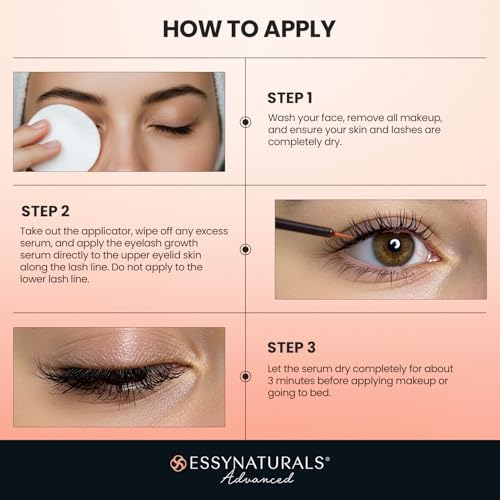 HOW TO APPLY

STEP 1
Wash your face, remove all makeup, and ensure your skin and lashes are completely dry.

STEP 2
Take out the applicator, wipe off any excess serum, and apply the eyelash growth serum directly to the upper eyelid skin along the lash line. Do not apply to the lower lash line.

STEP 3
Let the serum dry completely for about 3 minutes before applying makeup or going to bed.

ESSYNATURALS®
Advanced