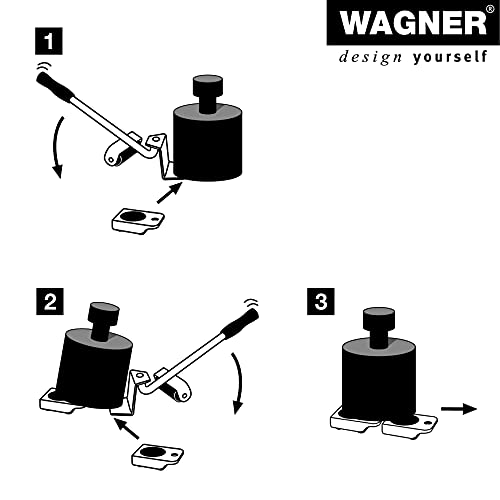 WAGNER®
design yourself

1

2

3