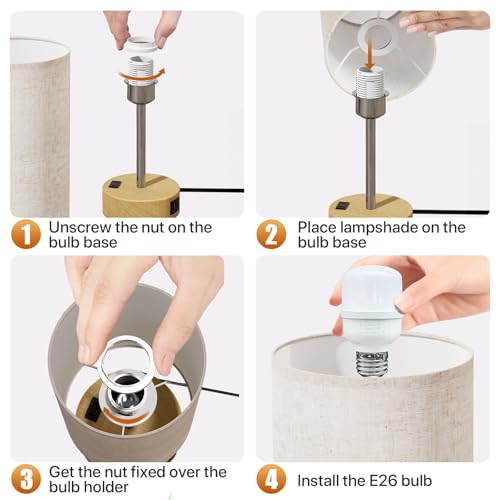 1 Unscrew the nut on the bulb base

2 Place lampshade on the bulb base

3 Get the nut fixed over the bulb holder

4 Install the E26 bulb