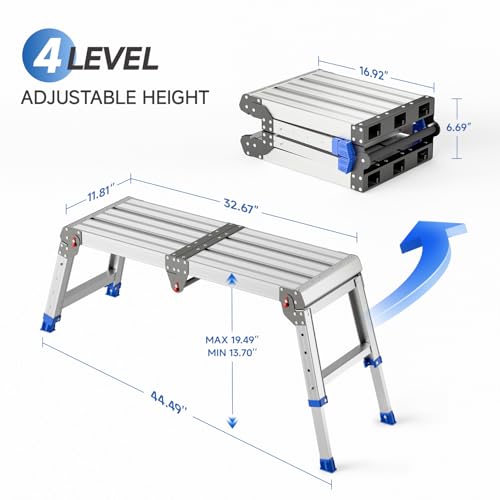 4 LEVEL
ADJUSTABLE HEIGHT

16.92"
6.69"

11.81"
32.67"

MAX 19.49"
MIN 13.70"

44.49"