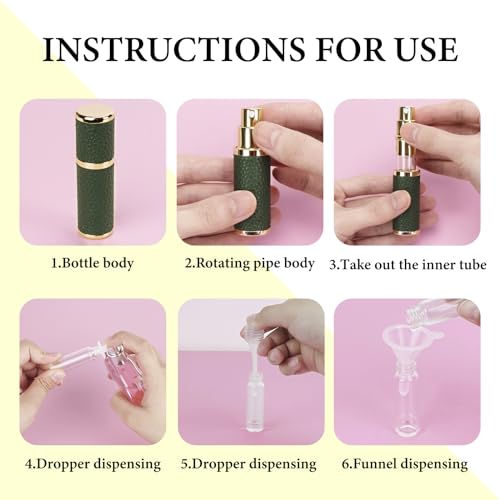 INSTRUCTIONS FOR USE

1.Bottle body

2.Rotating pipe body

3.Take out the inner tube

4.Dropper dispensing

5.Dropper dispensing

6.Funnel dispensing