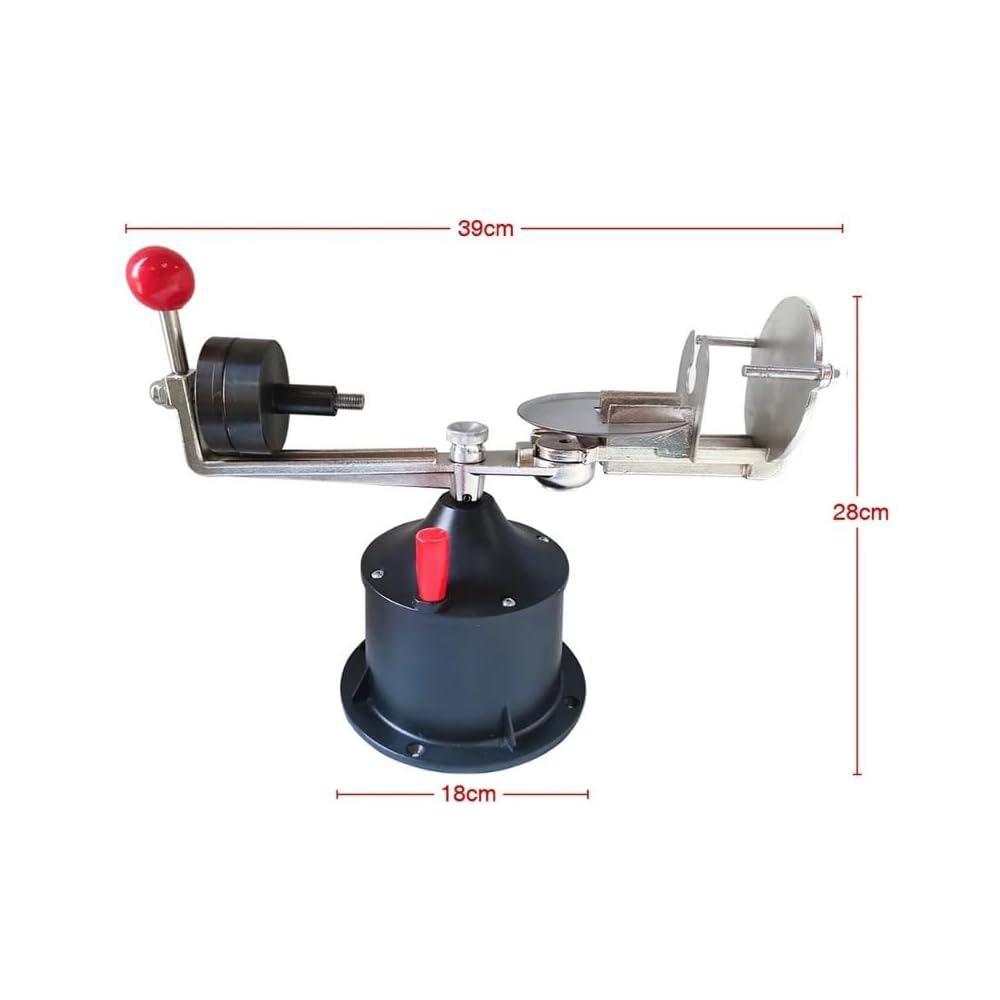 39cm

28cm

18cm