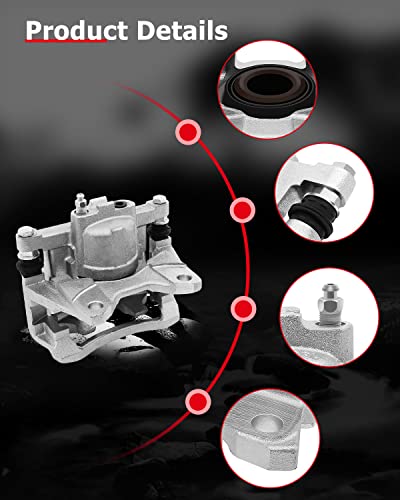 Product Details