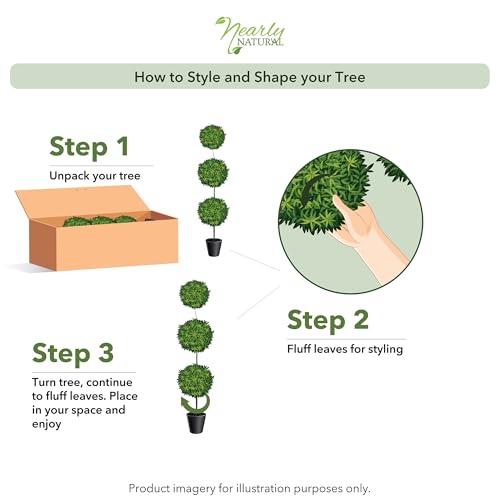 Nearly NATURAL

How to Style and Shape your Tree

Step 1

Unpack your tree

Step 2

Fluff leaves for styling

Step 3

Turn tree, continue to fluff leaves. Place in your space and enjoy

Product imagery for illustration purposes only.