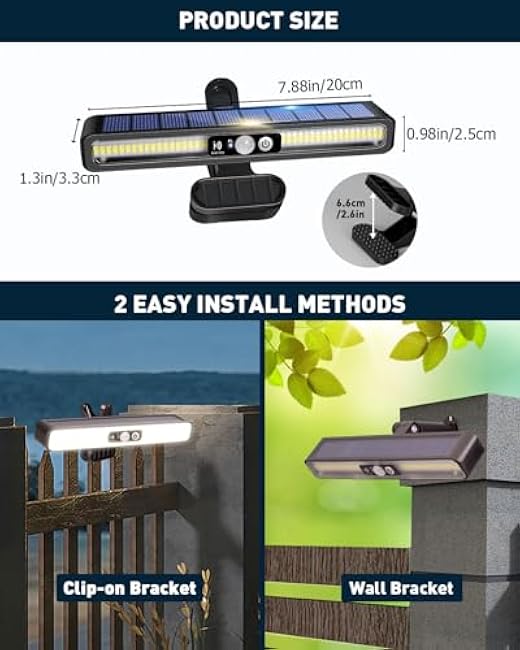 PRODUCT SIZE

7.88in/20cm

0.98in/2.5cm

1.3in/3.3cm

6.6cm /2.6in

2 EASY INSTALL METHODS

Clip-on Bracket

Wall Bracket