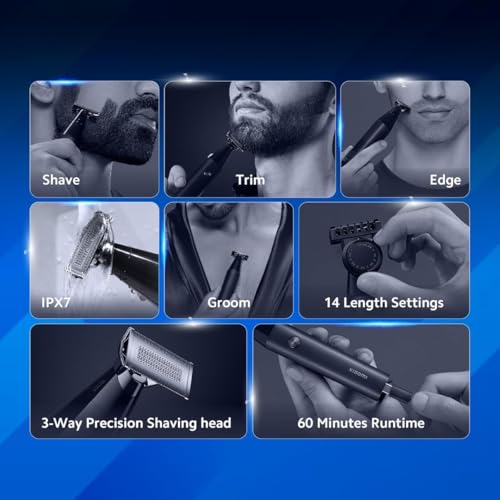 Shave

Trim

Edge

IPX7

Groom

14 Length Settings

3-Way Precision Shaving head

xiaomi

60 Minutes Runtime