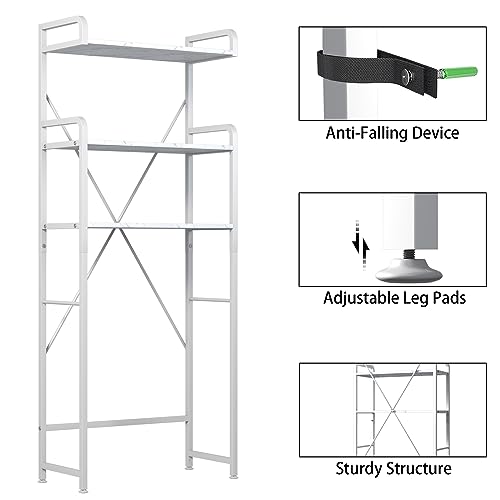 Anti-Falling Device

Adjustable Leg Pads

Sturdy Structure