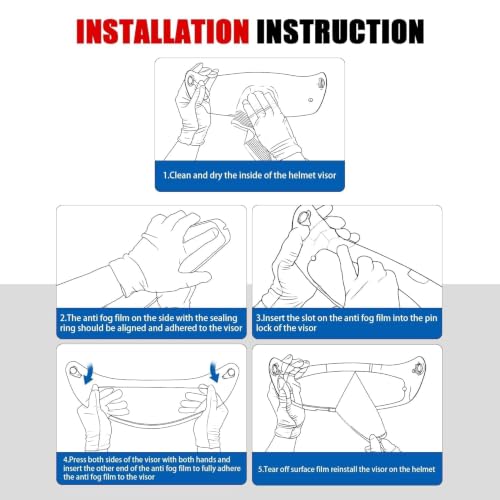 INSTALLATION INSTRUCTION

1.Clean and dry the inside of the helmet visor

2.The anti fog film on the side with the sealing ring should be aligned and adhered to the visor

3.Insert the slot on the anti fog film into the pin lock of the visor

4.Press both sides of the visor with both hands and insert the other end of the anti fog film to fully adhere the anti fog film to the visor

5.Tear off surface film reinstall the visor on the helmet