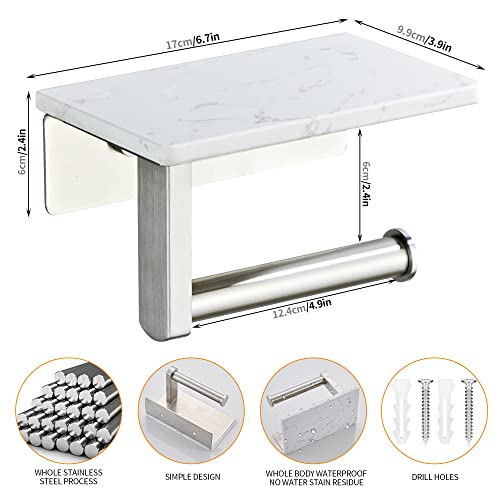 17cm/6.7in

9.9cm/3.9in

6cm/2.4in

6cm/2.4in

12.4cm/4.9in

WHOLE STAINLESS STEEL PROCESS

SIMPLE DESIGN

WHOLE BODY WATERPROOF NO WATER STAIN RESIDUE

DRILL HOLES