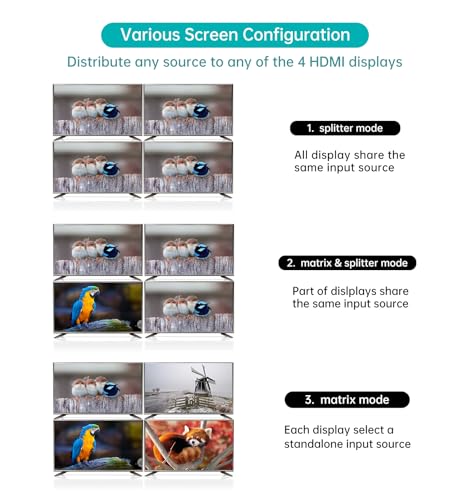 Various Screen Configuration

Distribute any source to any of the 4 HDMI displays

1. splitter mode

All display share the same input source

2. matrix & splitter mode

Part of dislplays share the same input source

3. matrix mode

Each display select a standalone input source