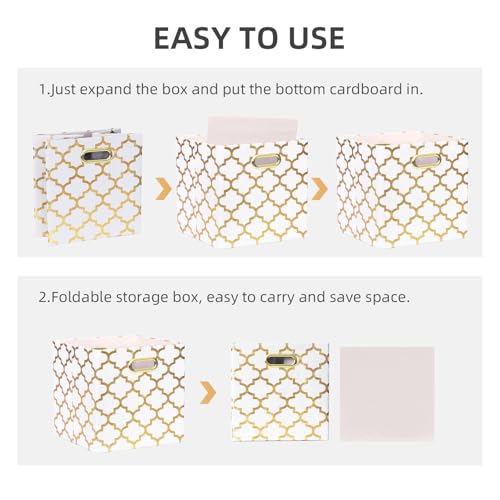 EASY TO USE

1.Just expand the box and put the bottom cardboard in.

2.Foldable storage box, easy to carry and save space.