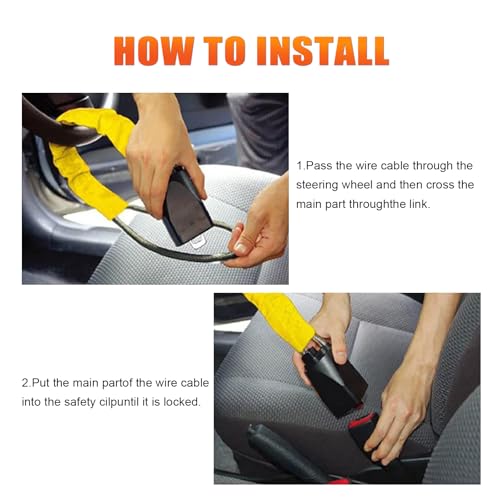 HOW TO INSTALL

1.Pass the wire cable through the steering wheel and then cross the main part throughthe link.

2.Put the main partof the wire cable into the safety cilpuntil it is locked.