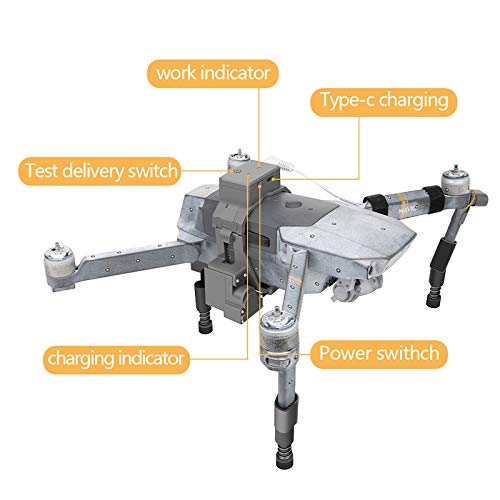 work indicator

Type-c charging

Test delivery switch

charging indicator

Power swithch