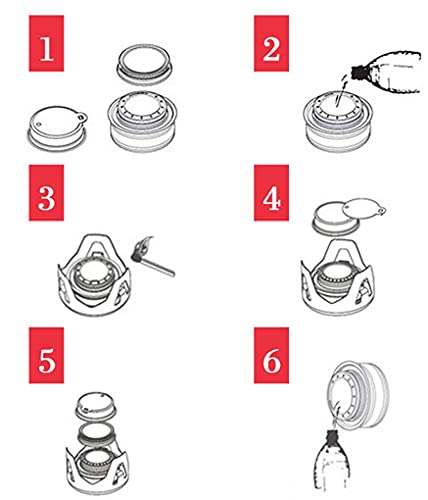 1

2

3

4

5

6