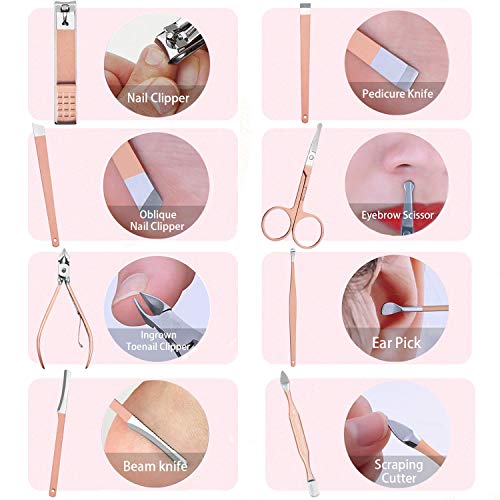 Nail Clipper

Pedicure Knife

Oblique Nail Clipper

Eyebrow Scissor

Ingrown Toenail Clipper

Ear Pick

Beam knife

Scraping Cutter