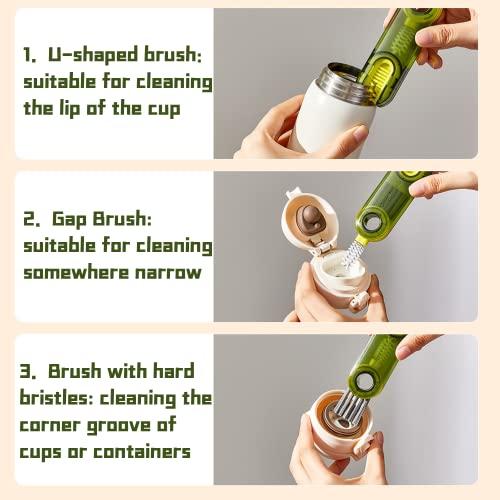 1. U-shaped brush: suitable for cleaning the lip of the cup

2. Gap Brush: suitable for cleaning somewhere narrow

3. Brush with hard bristles: cleaning the corner groove of cups or containers