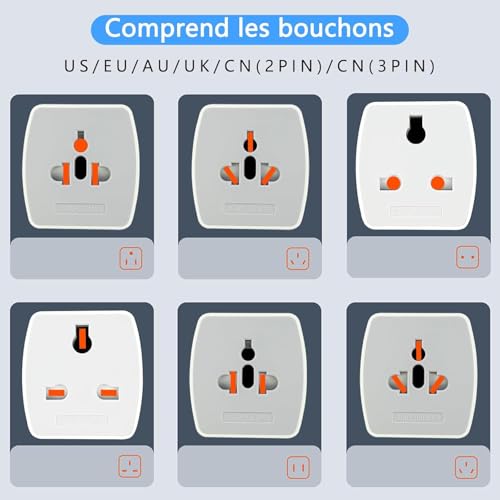 Comprend les bouchons

US/EU/AU/UK/CN(2PIN)/CN(3PIN)