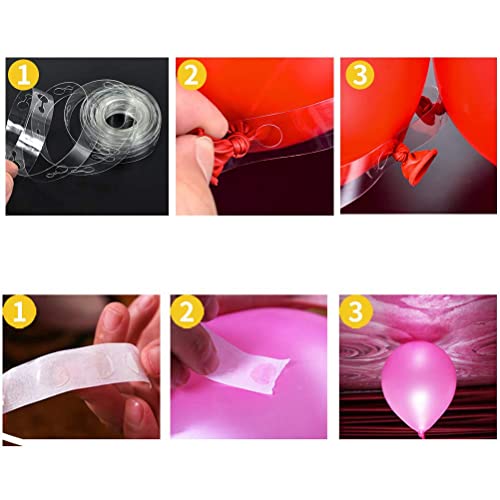 1
2
3
1
2
3