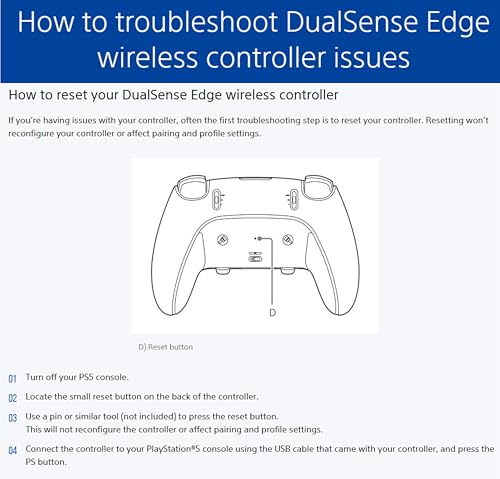 How to troubleshoot DualSense Edge wireless controller issues

How to reset your DualSense Edge wireless controller

If you're having issues with your controller, often the first troubleshooting step is to reset your controller. Resetting won't reconfigure your controller or affect pairing and profile settings.

D

D) Reset button

01 Turn off your PS5 console.

02 Locate the small reset button on the back of the controller.

03 Use a pin or similar tool (not included) to press the reset button.
This will not reconfigure the controller or affect pairing and profile settings.

04 Connect the controller to your PlayStation®5 console using the USB cable that came with your controller, and press the PS button.