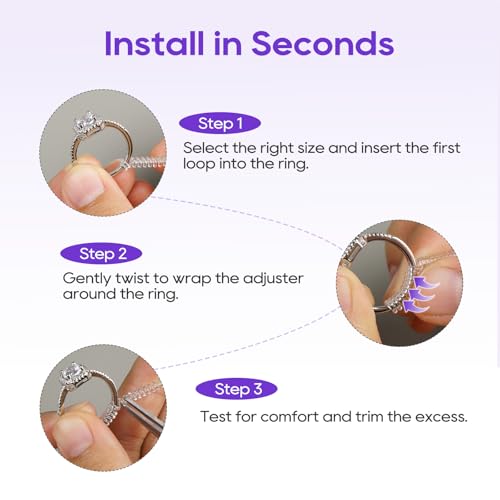 Install in Seconds

Step 1
Select the right size and insert the first loop into the ring.

Step 2
Gently twist to wrap the adjuster around the ring.

Step 3
Test for comfort and trim the excess.