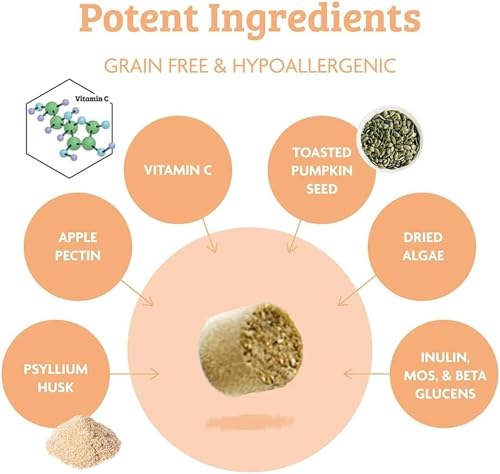 Potent Ingredients

GRAIN FREE & HYPOALLERGENIC

Vitamin C

VITAMIN C

TOASTED PUMPKIN SEED

APPLE PECTIN

DRIED ALGAE

PSYLLIUM HUSK

INULIN, MOS, & BETA GLUCENS