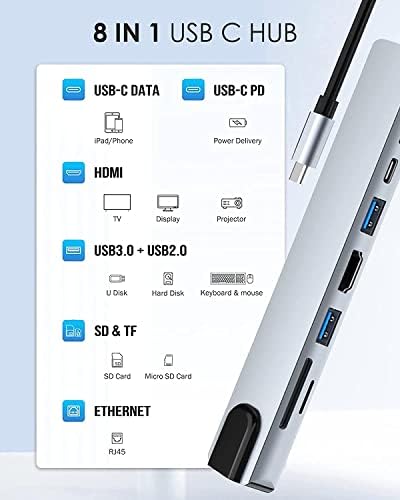 8 IN 1 USB C HUB

USB-C DATA

iPad/Phone

USB-C PD

Power Delivery

HDMI

TV

Display

Projector

USB3.0 + USB2.0

U Disk

Hard Disk

Keyboard & mouse

SD & TF

SD Card

Micro SD Card

ETHERNET

RJ45