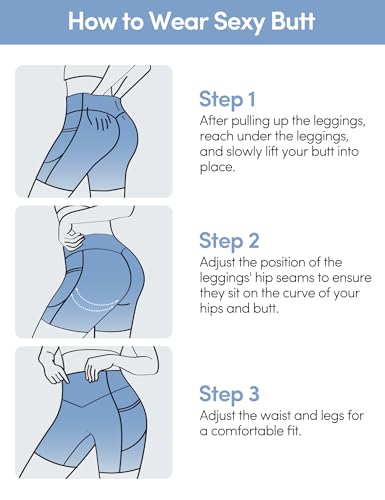 How to Wear Sexy Butt

Step 1
After pulling up the leggings, reach under the leggings, and slowly lift your butt into place.

Step 2
Adjust the position of the leggings' hip seams to ensure they sit on the curve of your hips and butt.

Step 3
Adjust the waist and legs for a comfortable fit.