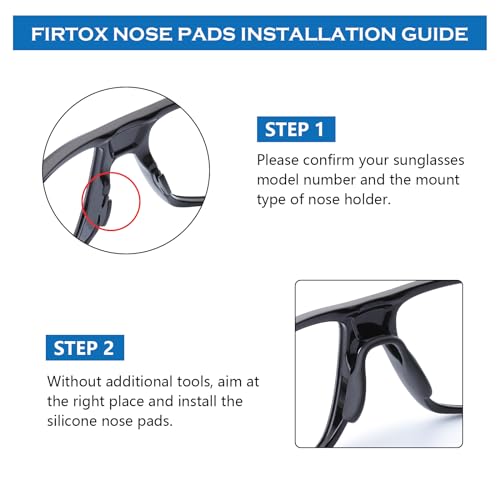 FIRTOX NOSE PADS INSTALLATION GUIDE

STEP 1

Please confirm your sunglasses model number and the mount type of nose holder.

STEP 2

Without additional tools, aim at the right place and install the silicone nose pads.