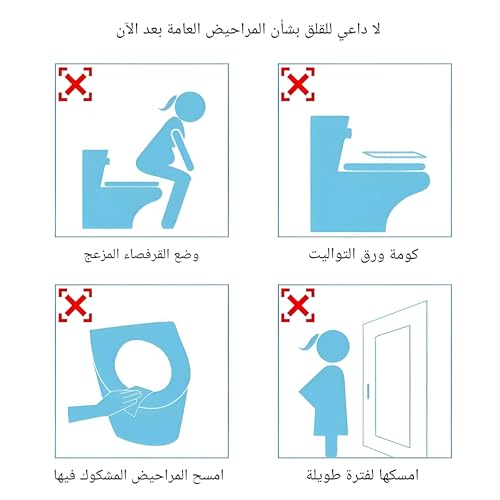 لا داعي للقلق بشأن المراحيض العامة بعد الآن

كومة ورق التواليت

وضع القرفصاء المزعج

امسكها لفترة طويلة

امسح المراحيض المشكوك فيها