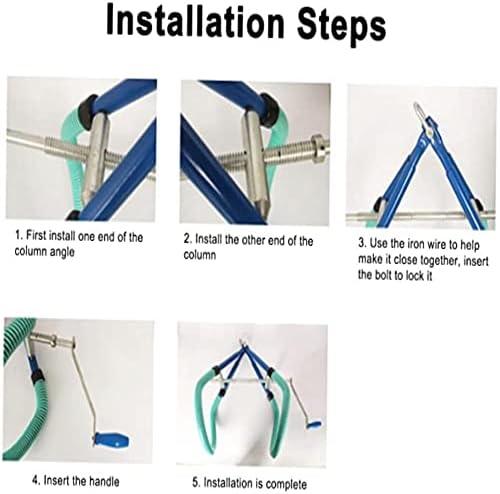 Installation Steps

1. First install one end of the column angle

2. Install the other end of the column

3. Use the iron wire to help make it close together, insert the bolt to lock it

4. Insert the handle

5. Installation is complete