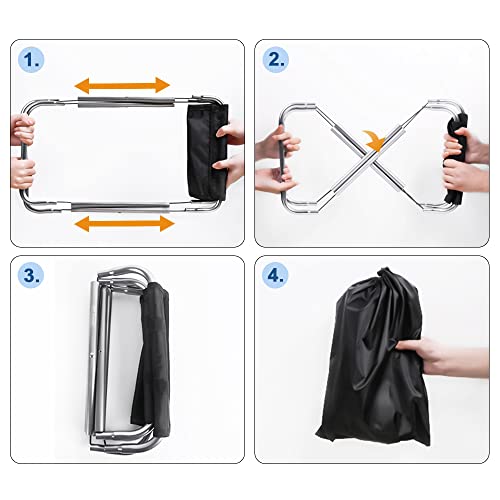 1.

2.

3.

4.