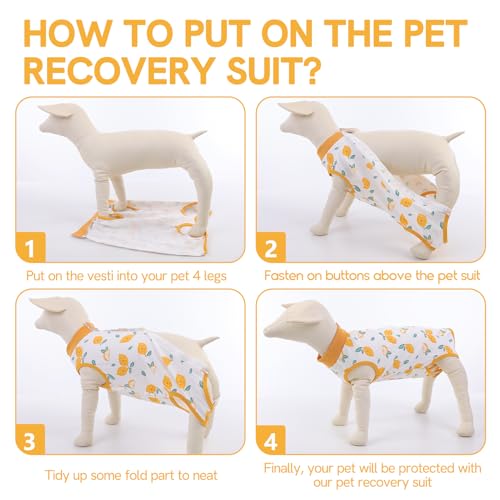 HOW TO PUT ON THE PET RECOVERY SUIT?

1

Put on the vesti into your pet 4 legs

2

Fasten on buttons above the pet suit

3

Tidy up some fold part to neat

4

Finally, your pet will be protected with our pet recovery suit