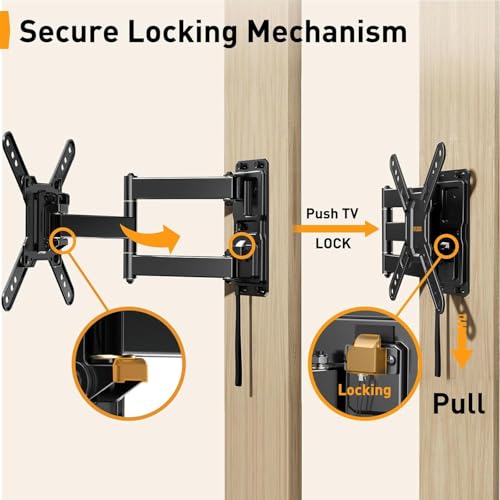 Secure Locking Mechanism

Push TV

LOCK

Locking

Pull