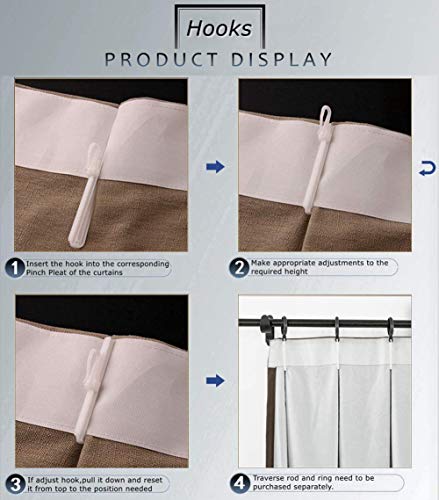 Hooks

PRODUCT DISPLAY

1 Insert the hook into the corresponding Pinch Pleat of the curtains

2 Make appropriate adjustments to the required height

3 If adjust hook,pull it down and reset it from top to the position needed

4 Traverse rod and ring need to be purchased separately.