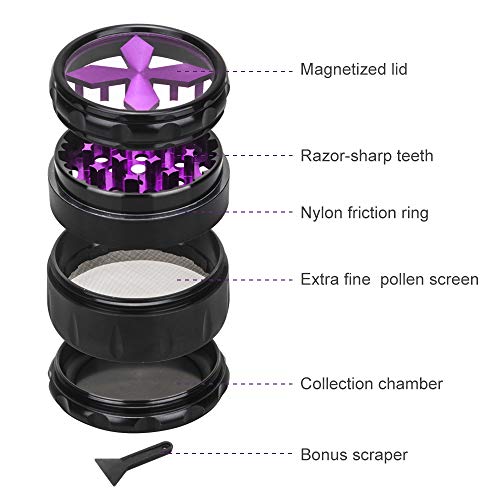 Magnetized lid

Razor-sharp teeth

Nylon friction ring

Extra fine  pollen screen

Collection chamber

Bonus scraper