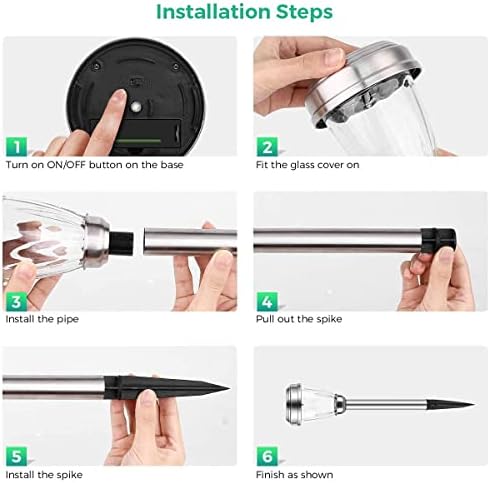 Installation Steps

1
Turn on ON/OFF button on the base

2
Fit the glass cover on

3
Install the pipe

4
Pull out the spike

5
Install the spike

6
Finish as shown