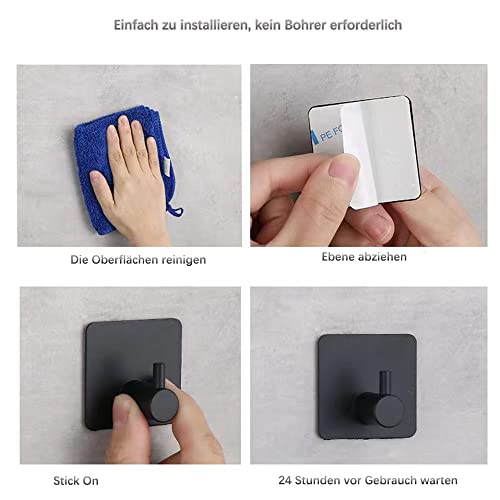 Einfach zu installieren, kein Bohrer erforderlich

PE FO

Die Oberflächen reinigen

Ebene abziehen

Stick On

24 Stunden vor Gebrauch warten