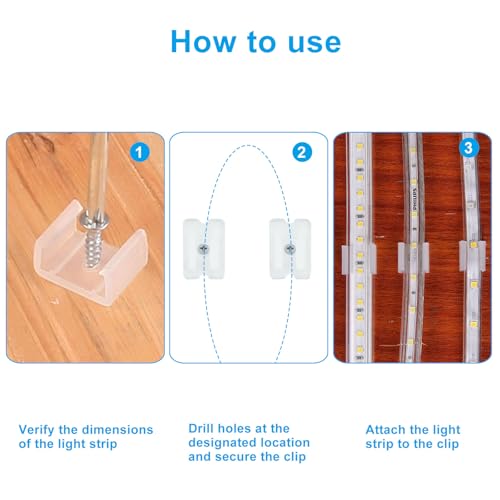 How to use

1

2

3

Verify the dimensions of the light strip

Drill holes at the designated location and secure the clip

Attach the light strip to the clip