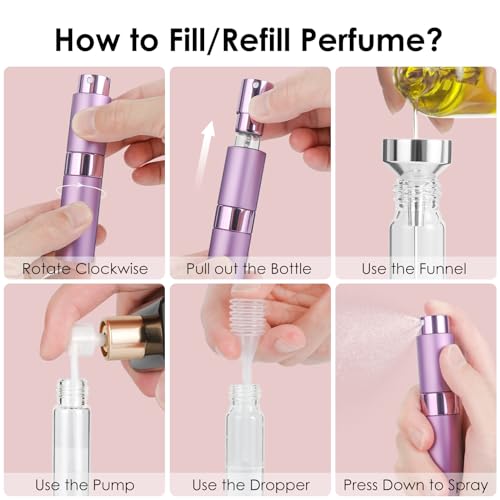 How to Fill/Refill Perfume?

Rotate Clockwise

Pull out the Bottle

Use the Funnel

Use the Pump

Use the Dropper

Press Down to Spray